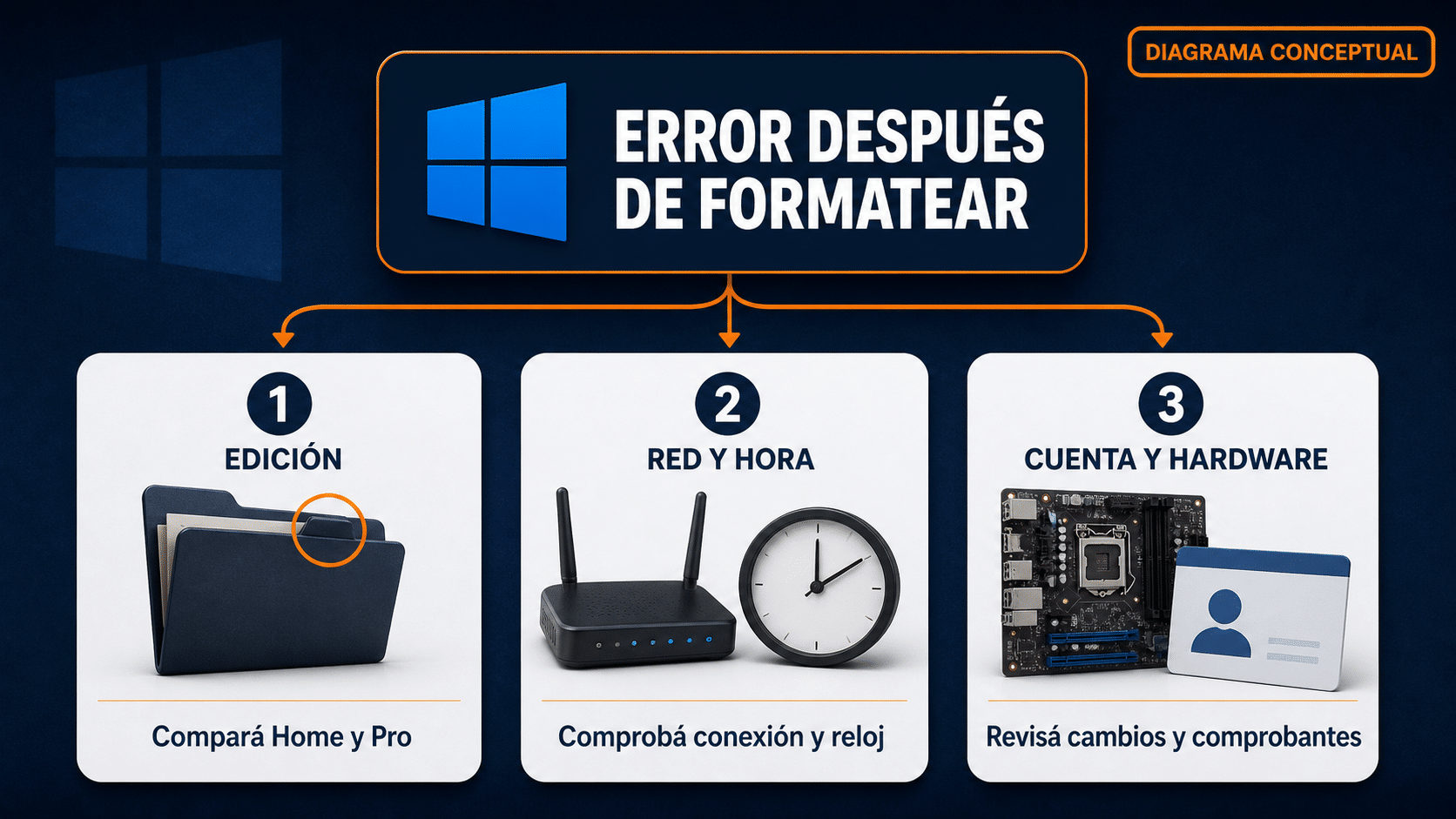 DIAGRAMA CONCEPTUAL

ERROR DESPUÉS DE FORMATEAR

1
EDICIÓN
Compará Home y Pro

2
RED Y HORA
Comprobá conexión y reloj

3
CUENTA Y HARDWARE
Revisá cambios y comprobantes